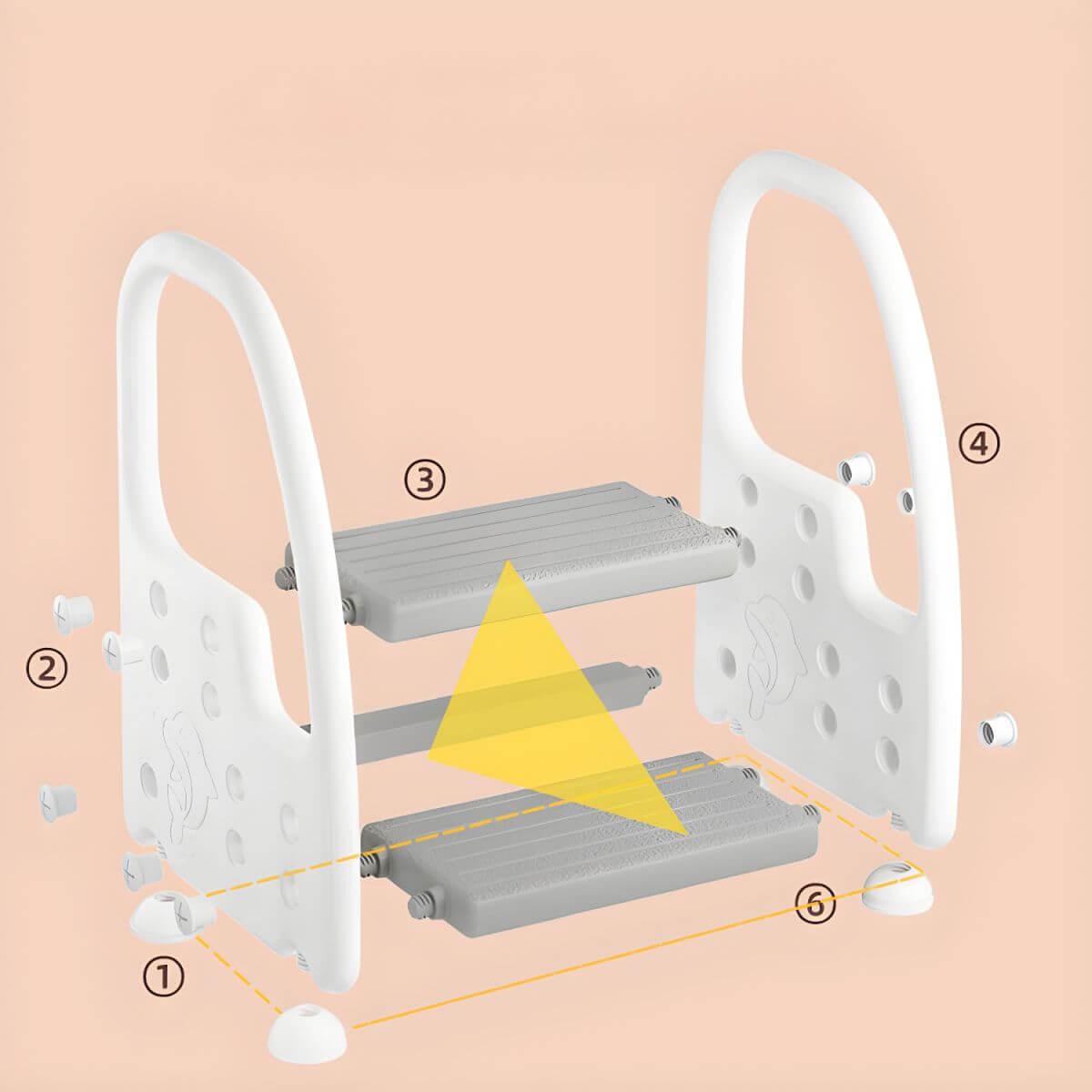 ③
④
②
⑥
①