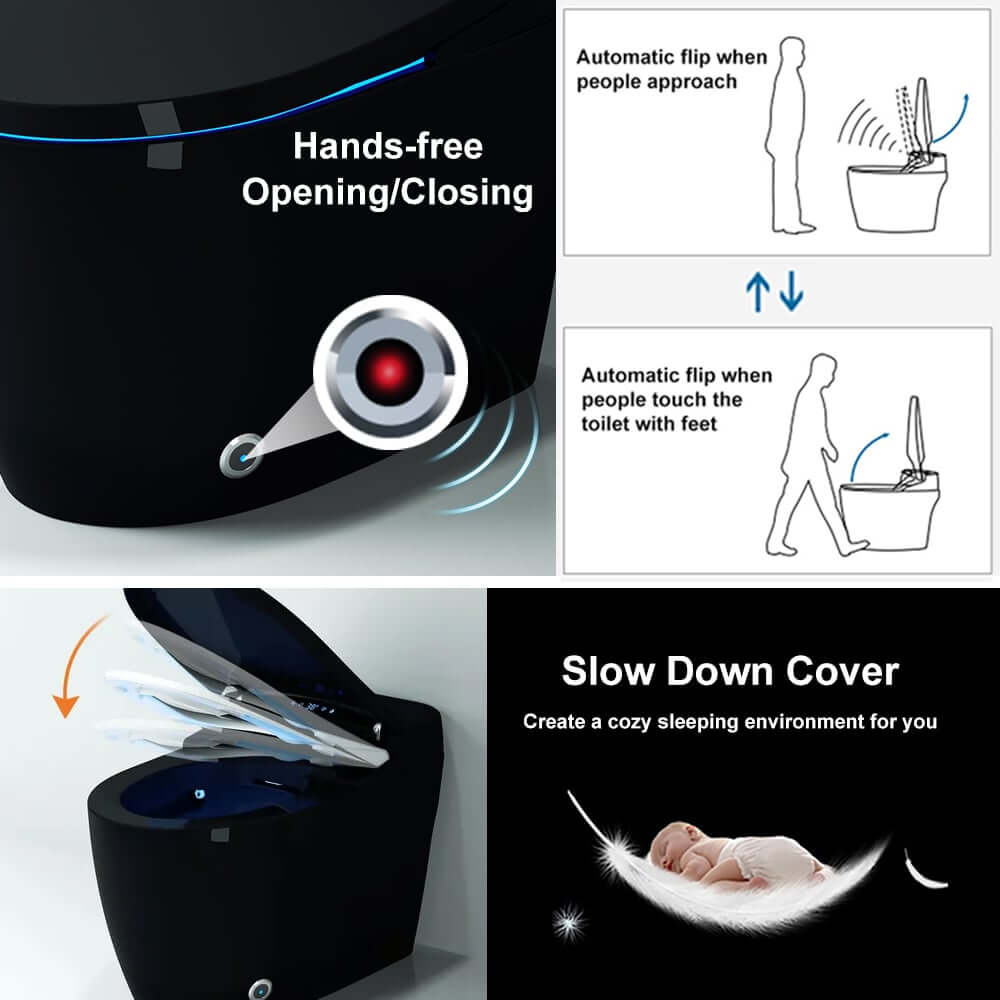 Hands-free Opening/Closing

Automatic flip when people approach

Automatic flip when people touch the toilet with feet

Slow Down Cover

Create a cozy sleeping environment for you